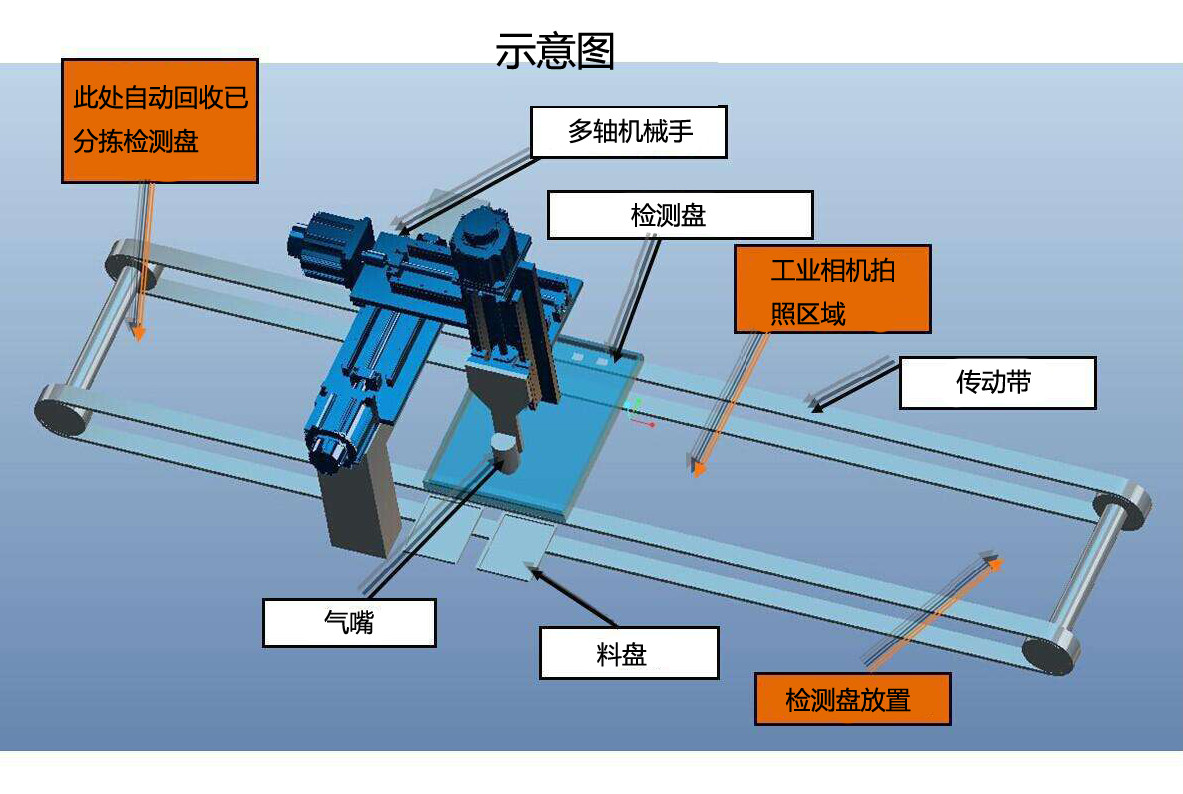 示意图

此处自动回收已分拣检测盘

多轴机械手

检测盘

工业相机拍照区域

传动带

气嘴

料盘

检测盘放置